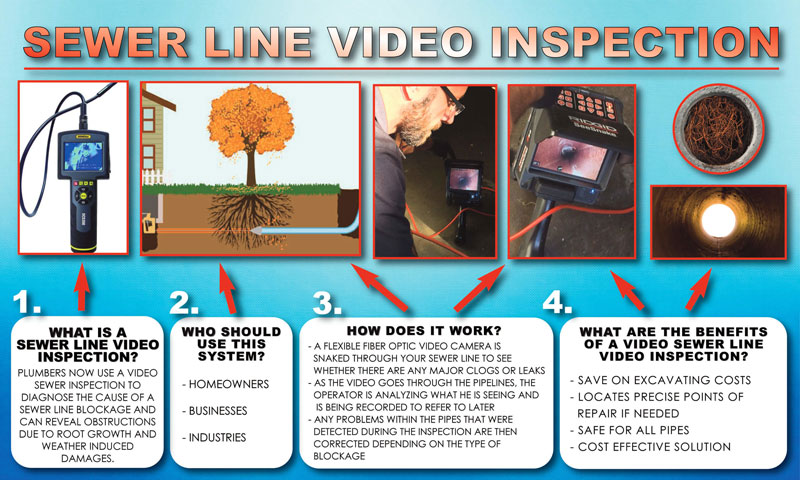 SEWER LINE VIDEO INSPECTION

RIDGID SeeSnake

1.

WHAT IS A SEWER LINE VIDEO INSPECTION?

PLUMBERS NOW USE A VIDEO SEWER INSPECTION TO DIAGNOSE THE CAUSE OF A SEWER LINE BLOCKAGE AND CAN REVEAL OBSTRUCTIONS DUE TO ROOT GROWTH AND WEATHER INDUCED DAMAGES.

2.

WHO SHOULD USE THIS SYSTEM?

- HOMEOWNERS

- BUSINESSES

- INDUSTRIES

3.

HOW DOES IT WORK?

- A FLEXIBLE FIBER OPTIC VIDEO CAMERA IS SNAKED THROUGH YOUR SEWER LINE TO SEE WHETHER THERE ARE ANY MAJOR CLOGS OR LEAKS
- AS THE VIDEO GOES THROUGH THE PIPELINES, THE OPERATOR IS ANALYZING WHAT HE IS SEEING AND IS BEING RECORDED TO REFER TO LATER
- ANY PROBLEMS WITHIN THE PIPES THAT WERE DETECTED DURING THE INSPECTION ARE THEN CORRECTED DEPENDING ON THE TYPE OF BLOCKAGE

4.

WHAT ARE THE BENEFITS OF A VIDEO SEWER LINE VIDEO INSPECTION?

- SAVE ON EXCAVATING COSTS
- LOCATES PRECISE POINTS OF REPAIR IF NEEDED
- SAFE FOR ALL PIPES
- COST EFFECTIVE SOLUTION